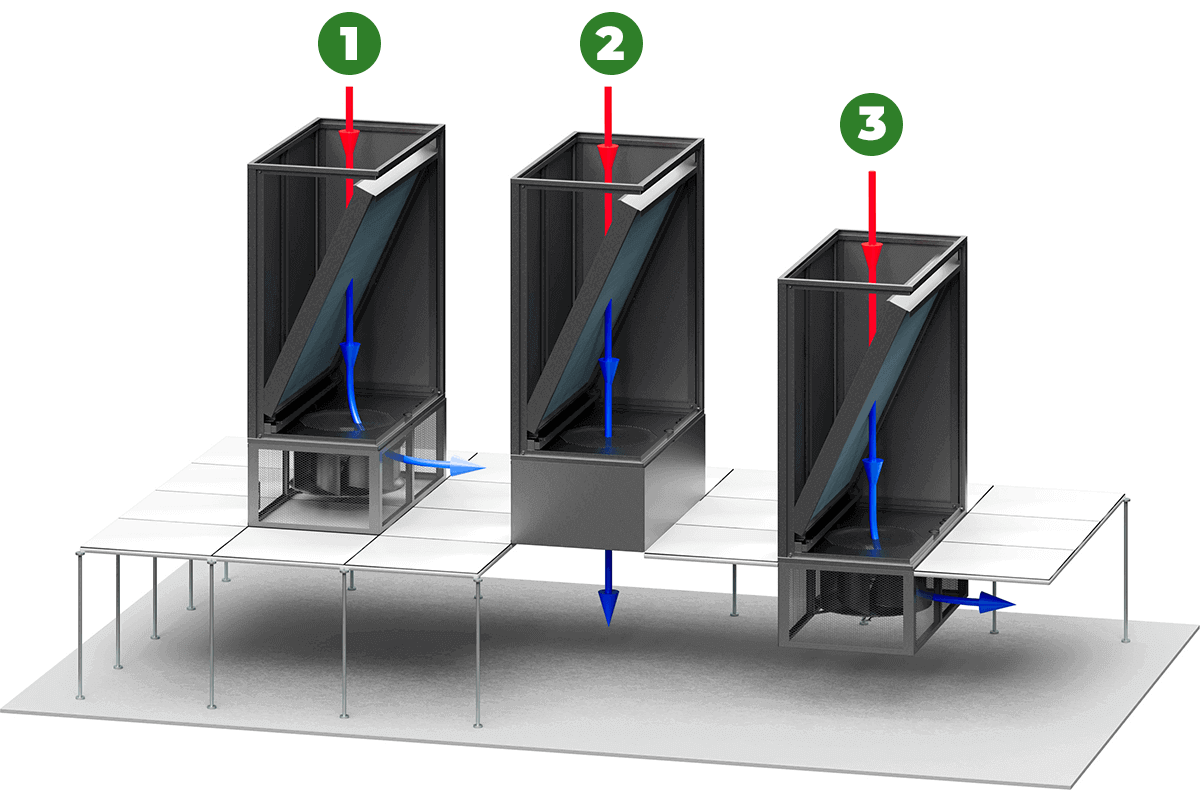 1

2

3